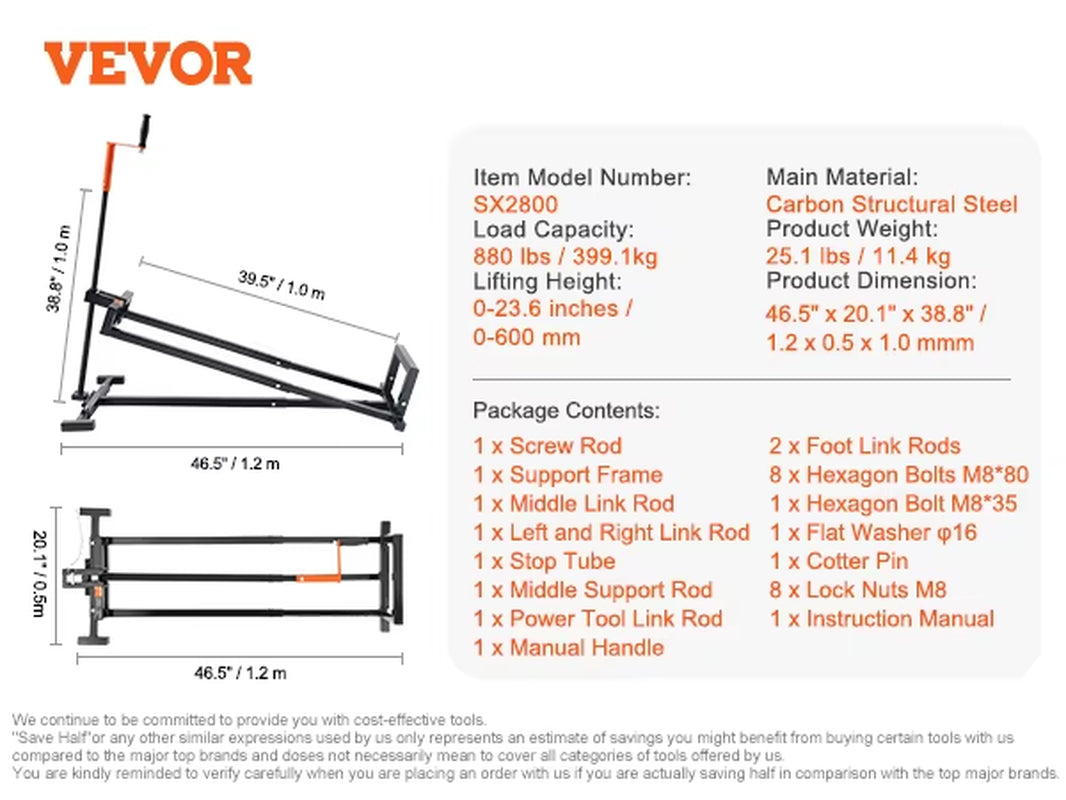 VEVOR

38.8" / 1.0 m

39.5" / 1.0 m

46.5" / 1.2 m

20.1" / 0.5m

46.5" / 1.2 m

Item Model Number:
SX2800
Load Capacity:
880 lbs / 399.1kg
Lifting Height:
0-23.6 inches /
0-600 mm

Main Material:
Carbon Structural Steel
Product Weight:
25.1 lbs / 11.4 kg
Product Dimension:
46.5" x 20.1" x 38.8" /
1.2 x 0.5 x 1.0 mmm

Package Contents:
1 x Screw Rod
1 x Support Frame
1 x Middle Link Rod
1 x Left and Right Link Rod
1 x Stop Tube
1 x Middle Support Rod
1 x Power Tool Link Rod
1 x Manual Handle

2 x Foot Link Rods
8 x Hexagon Bolts M8*80
1 x Hexagon Bolt M8*35
1 x Flat Washer φ16
1 x Cotter Pin
8 x Lock Nuts M8
1 x Instruction Manual

We continue to be committed to provide you with cost-effective tools.
"Save Half"or any other similar expressions used by us only represents an estimate of savings you might benefit from buying certain tools with us compared to the major top brands and doses not necessarily mean to cover all categories of tools offered by us.
You are kindly reminded to verify carefully when you are placing an order with us if you are actually saving half in comparison with the top major brands.